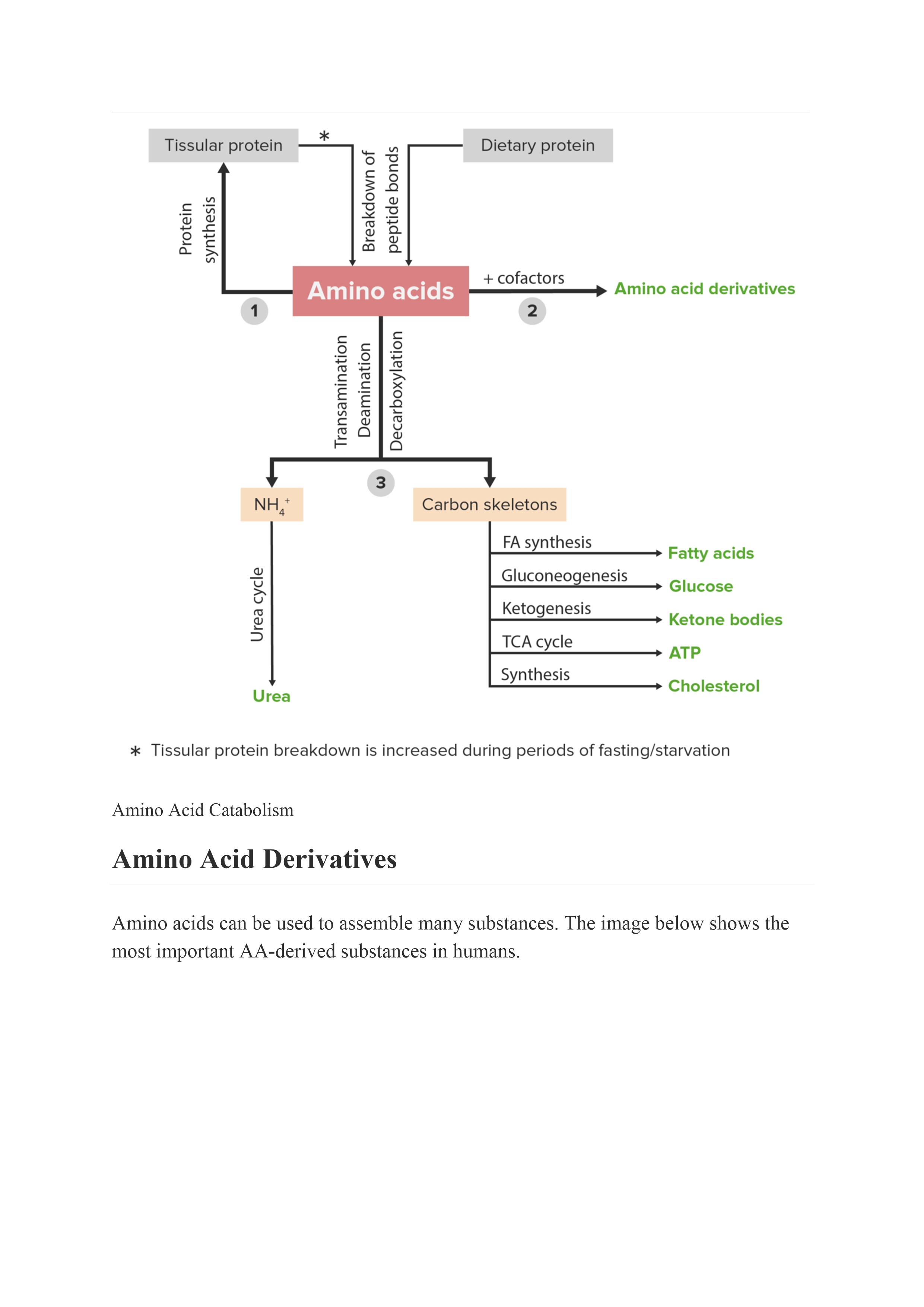 Tissular protein
*
Dietary protein
Protein synthesis
Breakdown of peptide bonds
Amino acids
+ cofactors
Amino acid derivatives
1
2
Transamination
Deamination
Decarboxylation
3
$NH_4^+$
Carbon skeletons
Urea cycle
Urea
FA synthesis
Fatty acids
Gluconeogenesis
Glucose
Ketogenesis
Ketone bodies
TCA cycle
ATP
Synthesis
Cholesterol

* Tissular protein breakdown is increased during periods of fasting/starvation

Amino Acid Catabolism

Amino Acid Derivatives

Amino acids can be used to assemble many substances. The image below shows the most important AA-derived substances in humans.